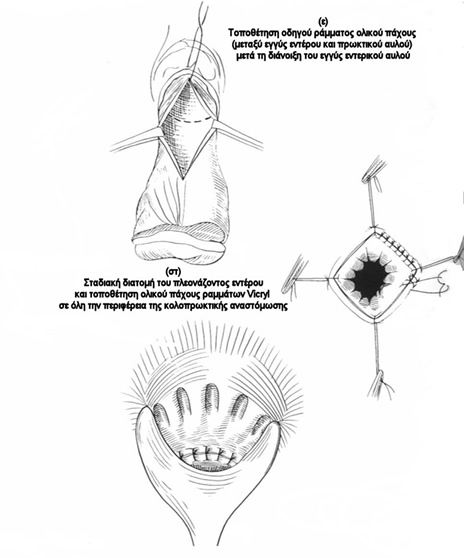 (ε)
Τοποθέτηση οδηγού ράμματος ολικού πάχους (μεταξύ εγγύς εντέρου και πρωκτικού αυλού) μετά τη διάνοιξη του εγγύς εντερικού αυλού

(στ)
Σταδιακή διατομή του πλεονάζοντος εντέρου και τοποθέτηση ολικού πάχους ραμμάτων Vicryl σε όλη την περιφέρεια της κολοπρωκτικής αναστόμωσης