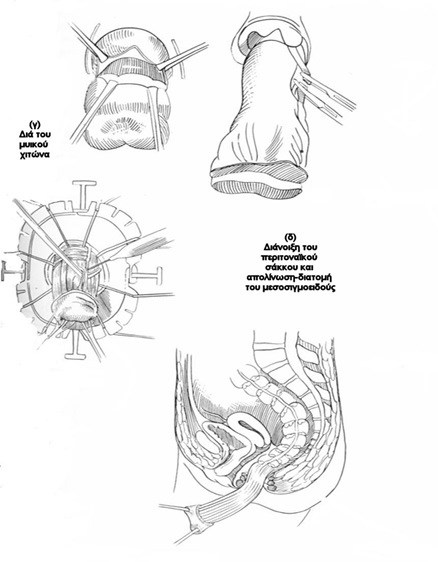 (γ)
Διά του μυικού χιτώνα

(δ)
Διάνοιξη του περιτοναϊκού σάκκου και απολίνωση-διατομή του μεσοσιγμοειδούς